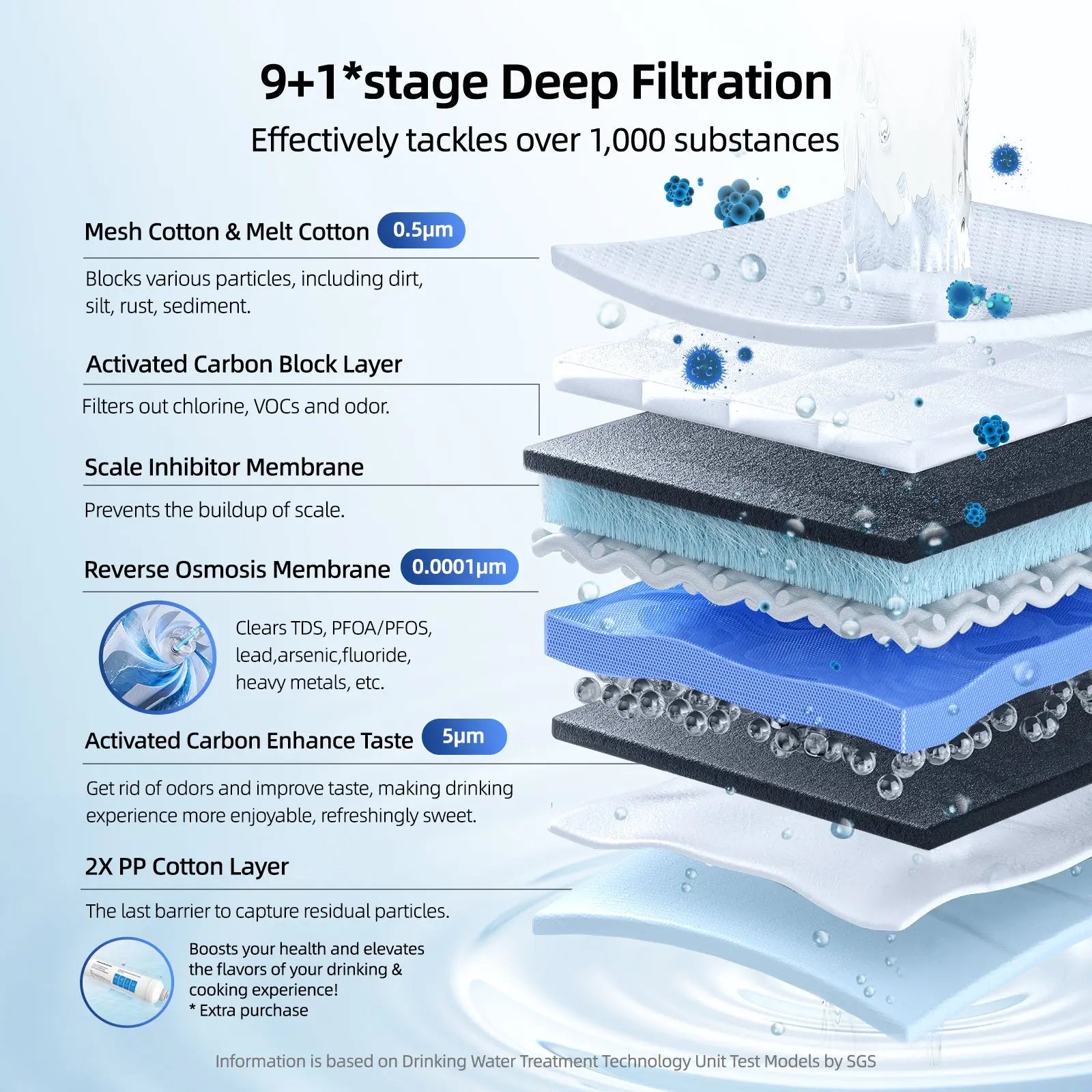 9+1*stage Deep Filtration

Effectively tackles over 1,000 substances

Mesh Cotton & Melt Cotton 0.5μm

Blocks various particles, including dirt, silt, rust, sediment.

Activated Carbon Block Layer

Filters out chlorine, VOCs and odor.

Scale Inhibitor Membrane

Prevents the buildup of scale.

Reverse Osmosis Membrane 0.0001μm

Clears TDS, PFOA/PFOS, lead,arsenic,fluoride, heavy metals, etc.

Activated Carbon Enhance Taste 5μm

Get rid of odors and improve taste, making drinking experience more enjoyable, refreshingly sweet.

2X PP Cotton Layer

The last barrier to capture residual particles.

Boosts your health and elevates the flavors of your drinking & cooking experience!
* Extra purchase

Information is based on Drinking Water Treatment Technology Unit Test Models by SGS