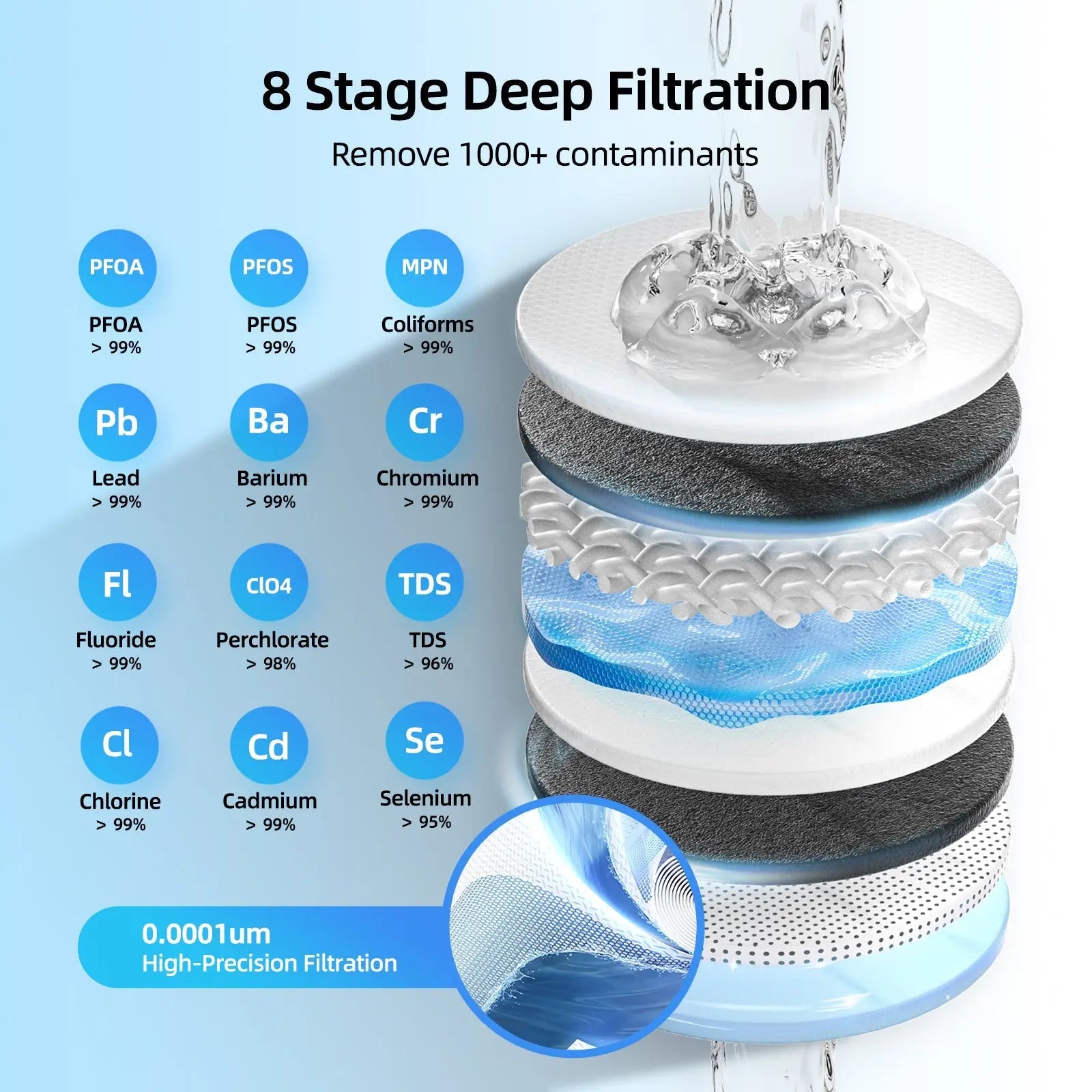 8 Stage Deep Filtration

Remove 1000+ contaminants

PFOA
PFOA
> 99%

PFOS
PFOS
> 99%

MPN
Coliforms
> 99%

Pb
Lead
> 99%

Ba
Barium
> 99%

Cr
Chromium
> 99%

Fl
Fluoride
> 99%

ClO4
Perchlorate
> 98%

TDS
TDS
> 96%

Cl
Chlorine
> 99%

Cd
Cadmium
> 99%

Se
Selenium
> 95%

0.0001um
High-Precision Filtration